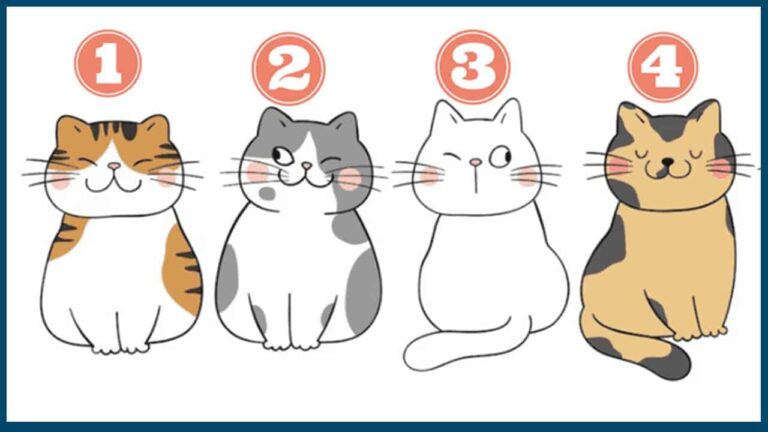 1

2

3

4